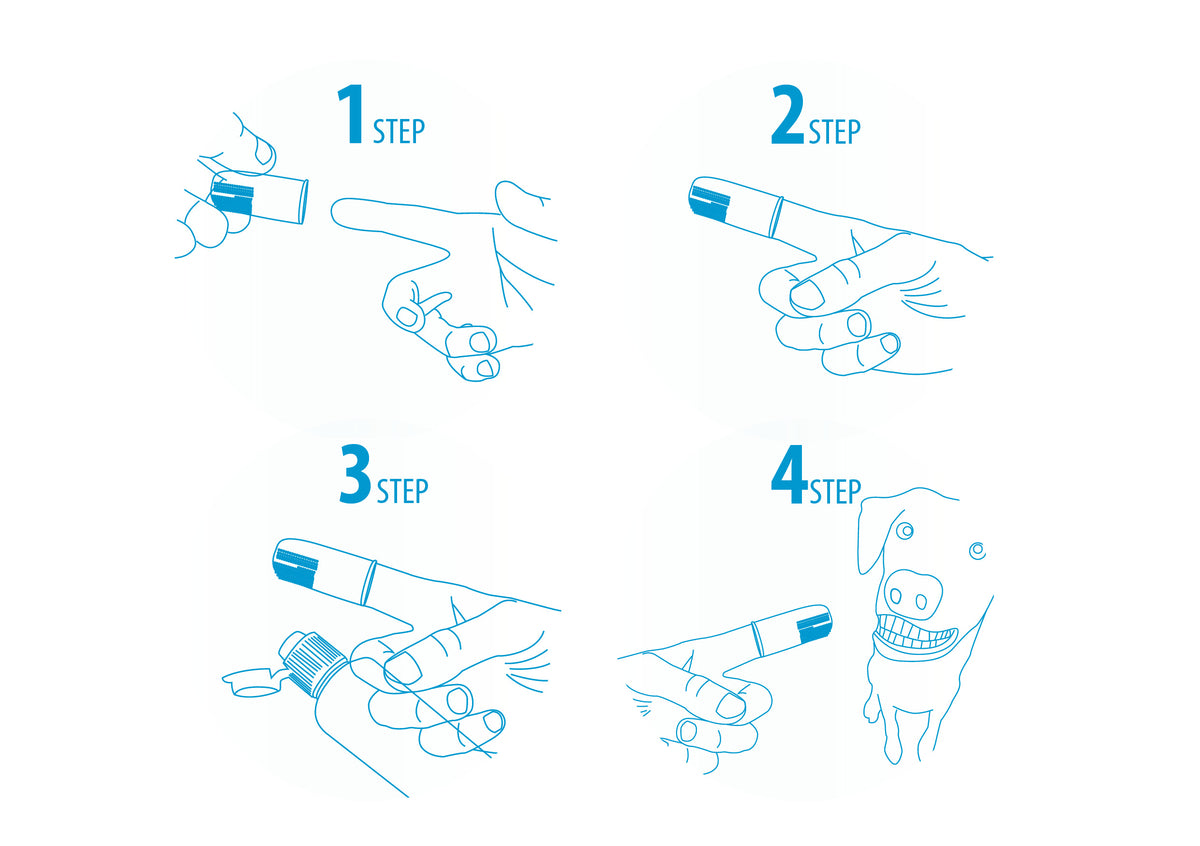 1 STEP

2 STEP

3 STEP

4 STEP